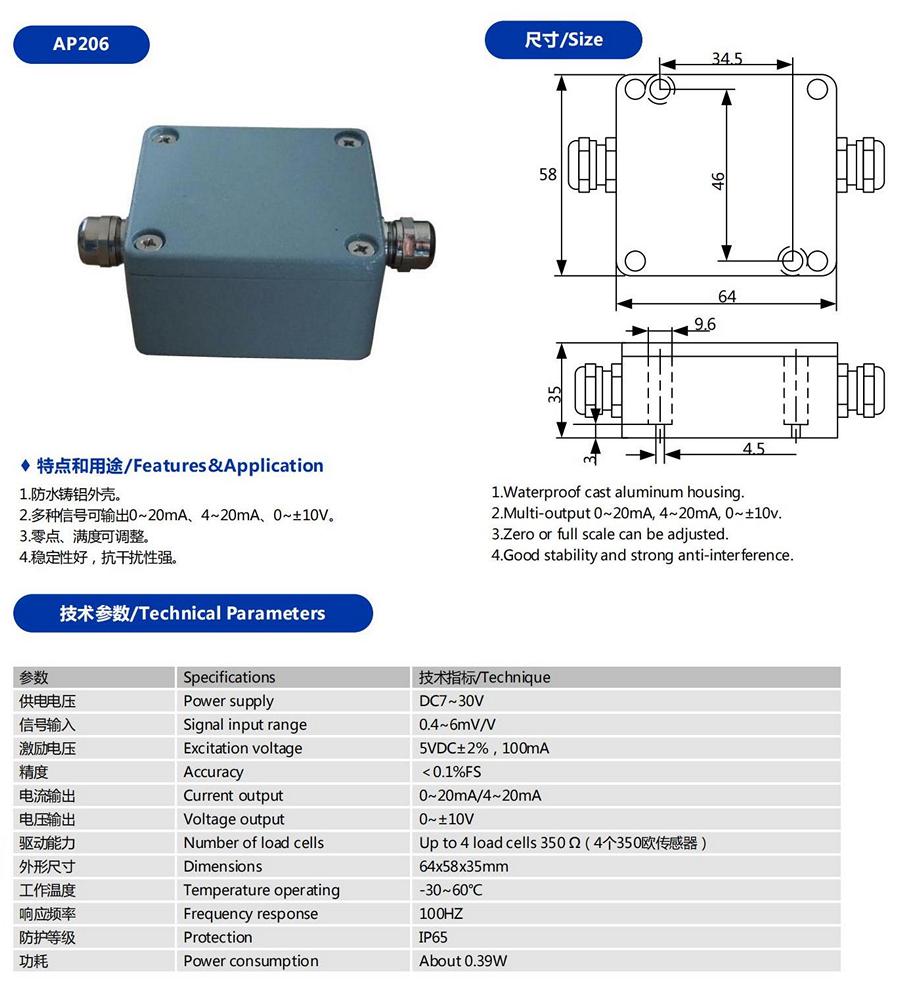 AP206

尺寸/Size

34.5
58
46
64
9.6
35
3
4.5

♦ 特点和用途/Features&Application

1.防水铸铝外壳。
2.多种信号可输出0~20mA、4~20mA、0~±10V。
3.零点、满度可调整。
4.稳定性好，抗干扰性强。

1.Waterproof cast aluminum housing.
2.Multi-output 0~20mA, 4~20mA, 0~±10v.
3.Zero or full scale can be adjusted.
4.Good stability and strong anti-interference.

技术参数/Technical Parameters

| 参数 | Specifications | 技术指标/Technique |
|---|---|---|
| 供电电压 | Power supply | DC7~30V |
| 信号输入 | Signal input range | 0.4~6mV/V |
| 激励电压 | Excitation voltage | 5VDC±2%，100mA |
| 精度 | Accuracy | ＜0.1%FS |
| 电流输出 | Current output | 0~20mA/4~20mA |
| 电压输出 | Voltage output | 0~±10V |
| 驱动能力 | Number of load cells | Up to 4 load cells 350 Ω（4个350欧传感器） |
| 外形尺寸 | Dimensions | 64x58x35mm |
| 工作温度 | Temperature operating | -30~60℃ |
| 响应频率 | Frequency response | 100HZ |
| 防护等级 | Protection | IP65 |
| 功耗 | Power consumption | About 0.39W |